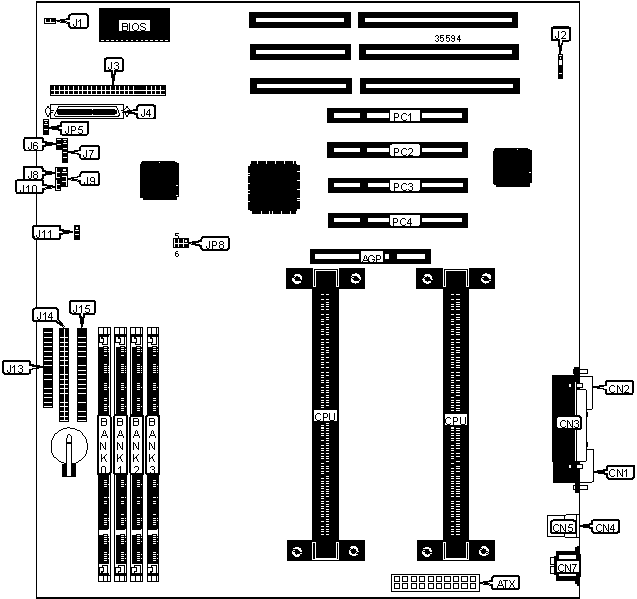 J1
BIOS
35594
J2
J3
J4
JP5
J6
J7
J8
J9
J10
PC1
PC2
PC3
PC4
J11
5
6
JP8
AGP
J14
J15
J13
BANK0
BANK1
BANK2
BANK3
CPU
CPU
CN2
CN3
CN1
CN5
CN4
CN7
ATX