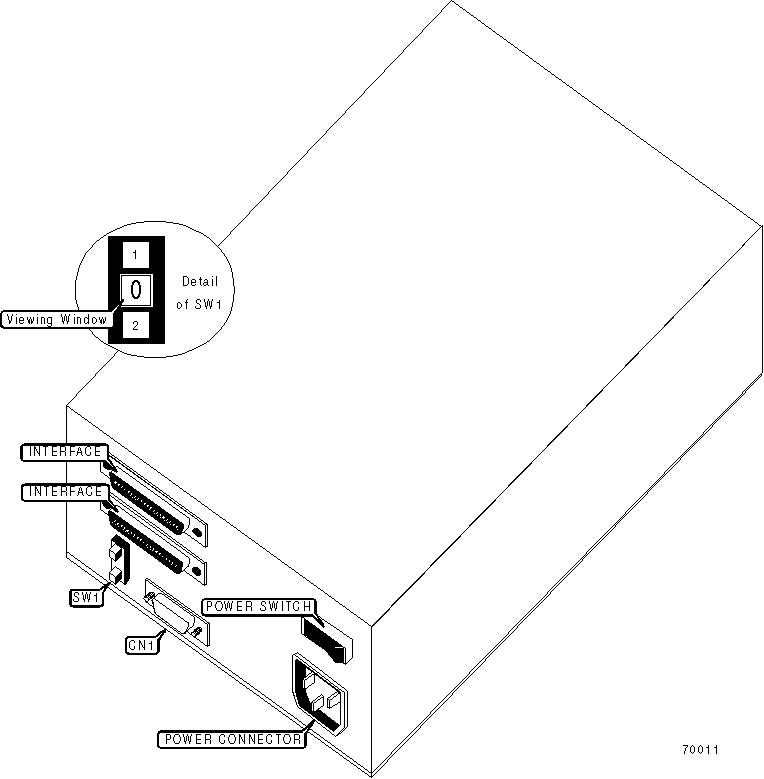 1

0

2

Detail of SW1

Viewing Window

INTERFACE

INTERFACE

SW1

CN1

POWER SWITCH

POWER CONNECTOR

70011