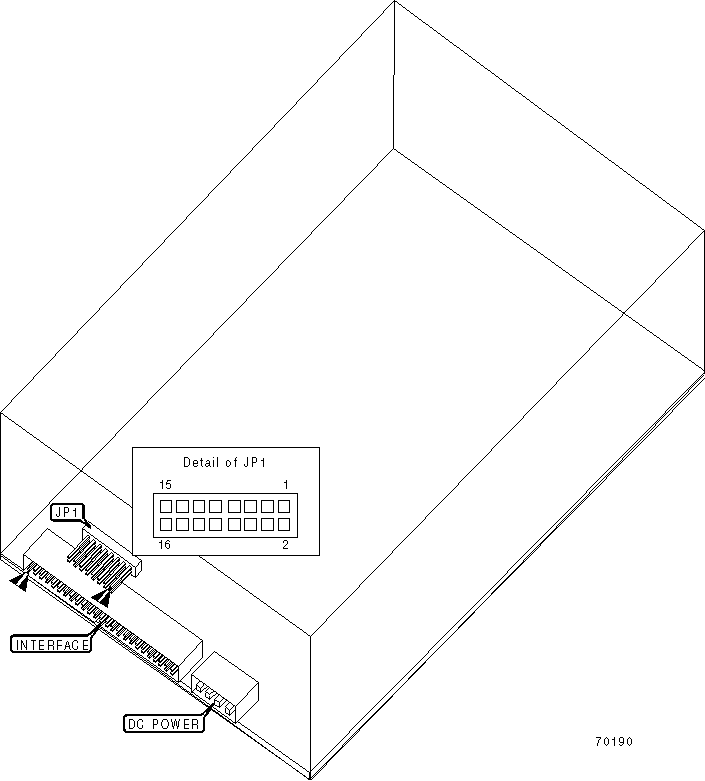 Detail of JP1

15

1

16

2

JP1

INTERFACE

DC POWER

70190