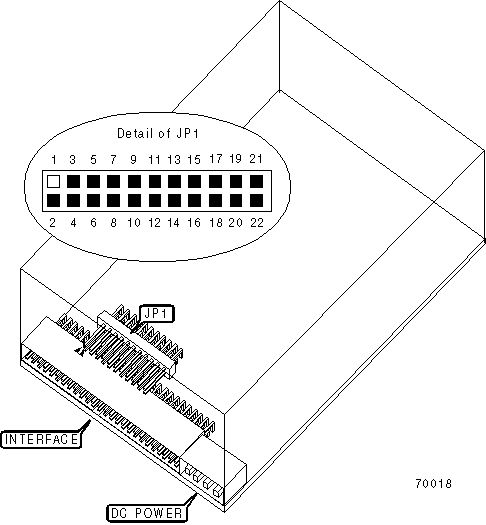 Detail of JP1

1 3 5 7 9 11 13 15 17 19 21

2 4 6 8 10 12 14 16 18 20 22

JP1

INTERFACE

DC POWER

70018