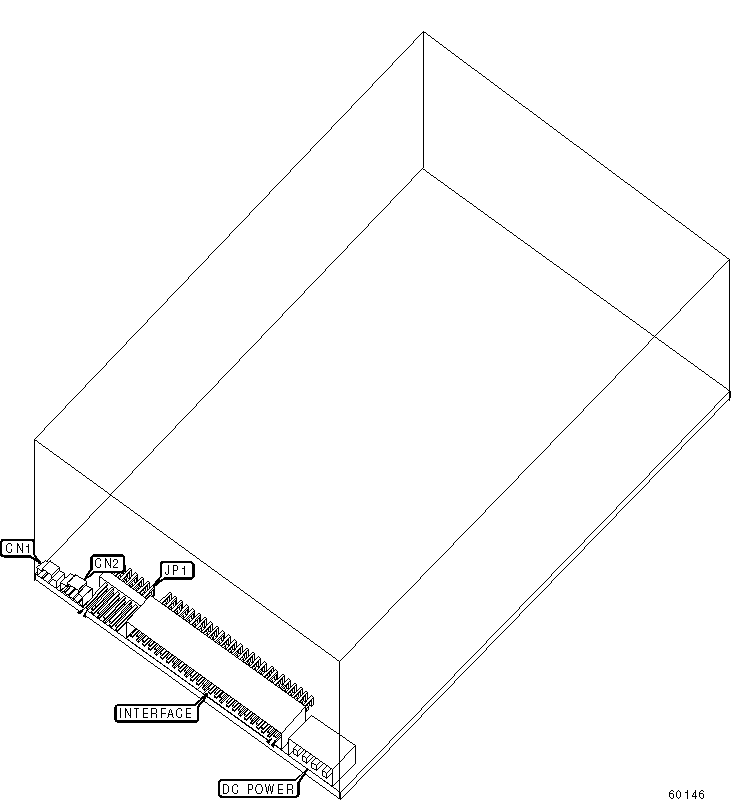 CN1
CN2
JP1
INTERFACE
DC POWER
60146