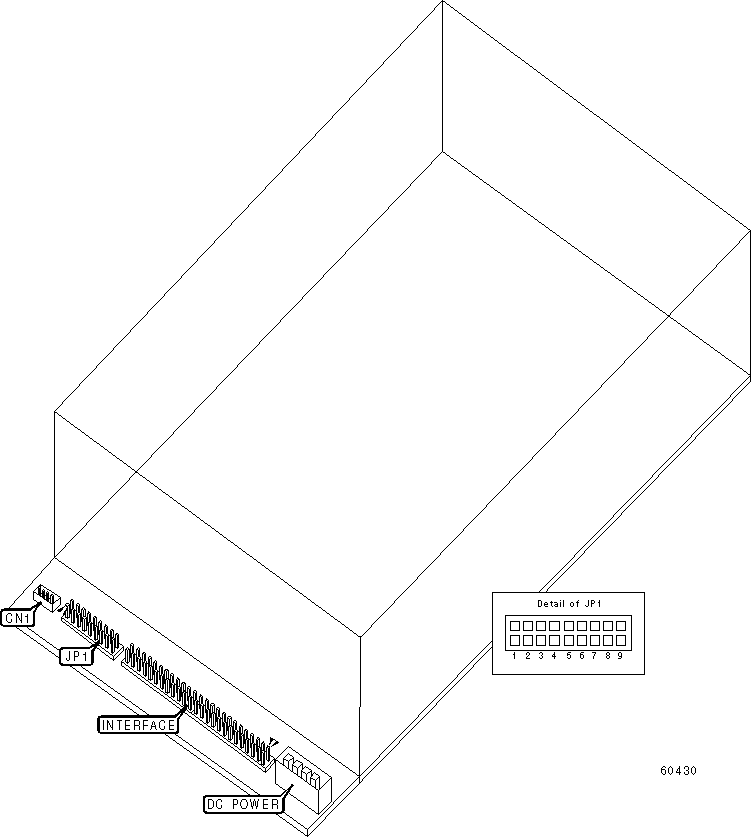 CN1

JP1

INTERFACE

DC POWER

Detail of JP1

1 2 3 4 5 6 7 8 9

60430