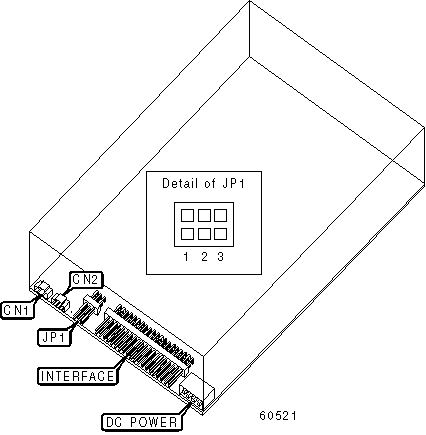 Detail of JP1

1 2 3

CN2

CN1

JP1

INTERFACE

DC POWER

60521